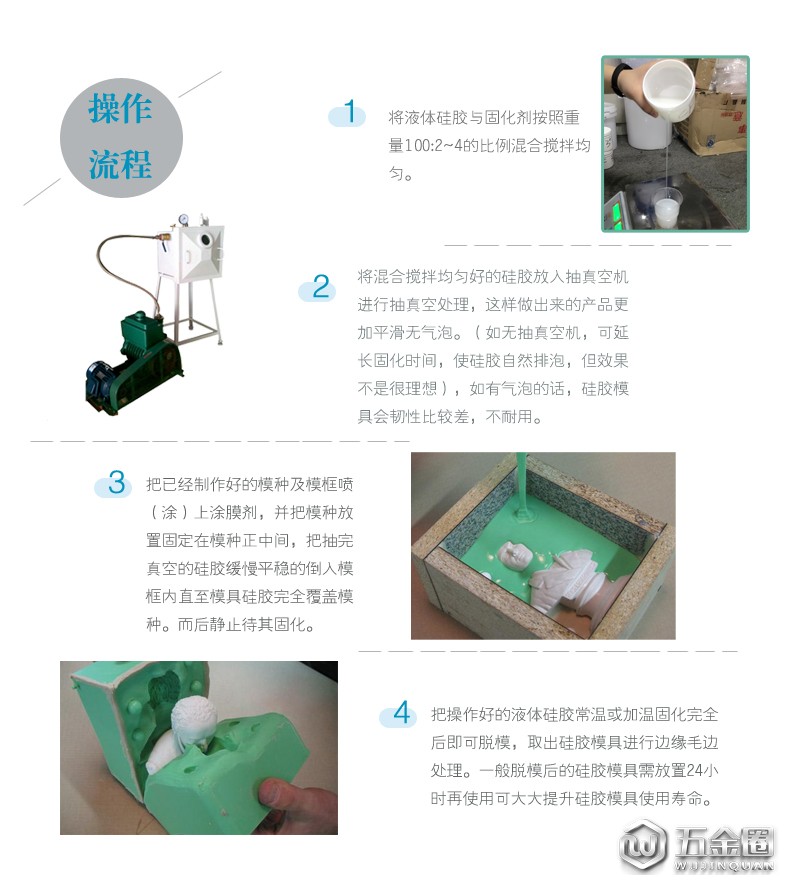 操作流程

1 将液体硅胶与固化剂按照重量100:2~4的比例混合搅拌均匀。

2 将混合搅拌均匀好的硅胶放入抽真空机进行抽真空处理，这样做出来的产品更加平滑无气泡。（如无抽真空机，可延长固化时间，使硅胶自然排泡，但效果不是很理想），如有气泡的话，硅胶模具会韧性比较差，不耐用。

3 把已经制作好的模种及模框喷（涂）上涂膜剂，并把模种放置固定在模种正中间，把抽完真空的硅胶缓慢平稳的倒入模框内直至模具硅胶完全覆盖模种。而后静止待其固化。

4 把操作好的液体硅胶常温或加温固化完全后即可脱模，取出硅胶模具进行边缘毛边处理。一般脱模后的硅胶模具需放置24小时再使用可大大提升硅胶模具使用寿命。

五金圈
WUJINQUAN